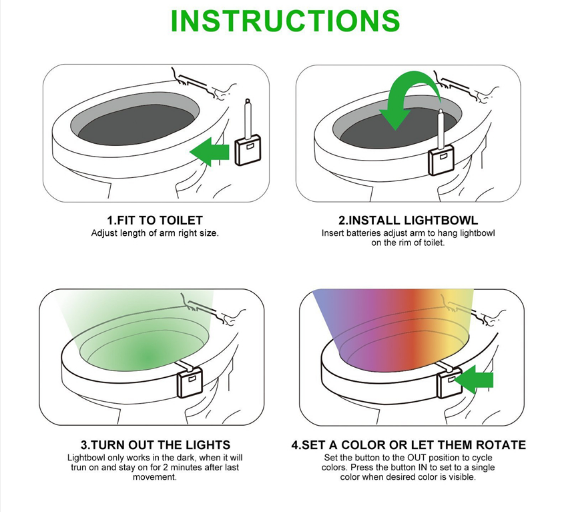 INSTRUCTIONS

1.FIT TO TOILET
Adjust length of arm right size.

2.INSTALL LIGHTBOWL
Insert batteries adjust arm to hang lightbowl on the rim of toilet.

3.TURN OUT THE LIGHTS
Lightbowl only works in the dark, when it will trun on and stay on for 2 minutes after last movement.

4.SET A COLOR OR LET THEM ROTATE
Set the button to the OUT position to cycle colors. Press the button IN to set to a single color when desired color is visible.